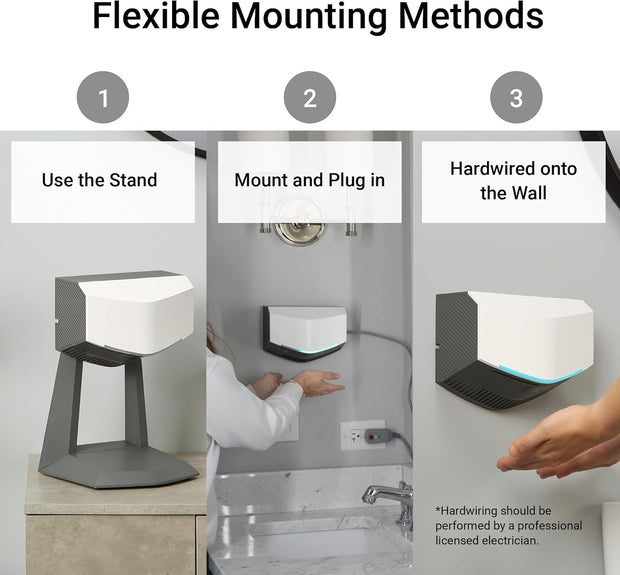 Flexible Mounting Methods

1

Use the Stand

2

Mount and Plug in

3

Hardwired onto the Wall

*Hardwiring should be performed by a professional licensed electrician.