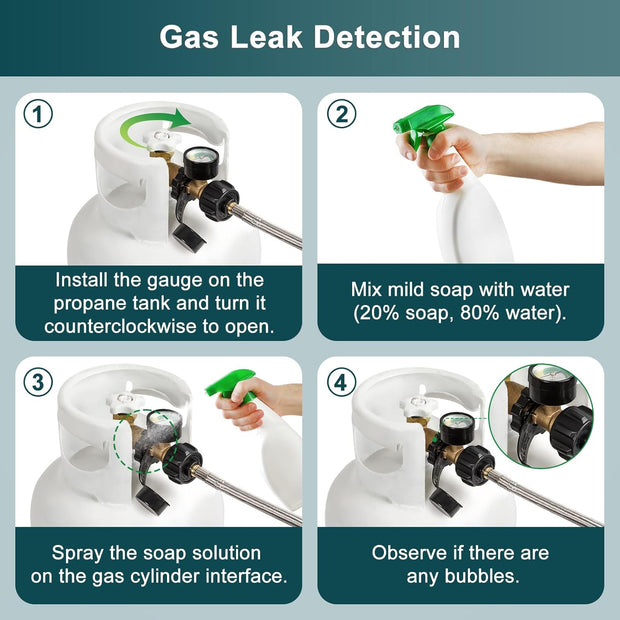 Gas Leak Detection

1

Install the gauge on the propane tank and turn it counterclockwise to open.

2

Mix mild soap with water (20% soap, 80% water).

3

Spray the soap solution on the gas cylinder interface.

4

Observe if there are any bubbles.