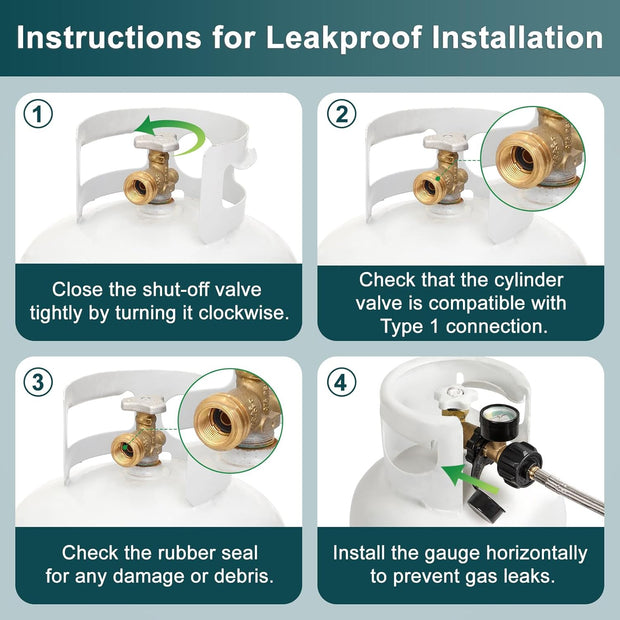 Instructions for Leakproof Installation

1

Close the shut-off valve tightly by turning it clockwise.

2

Check that the cylinder valve is compatible with Type 1 connection.

3

Check the rubber seal for any damage or debris.

4

Install the gauge horizontally to prevent gas leaks.