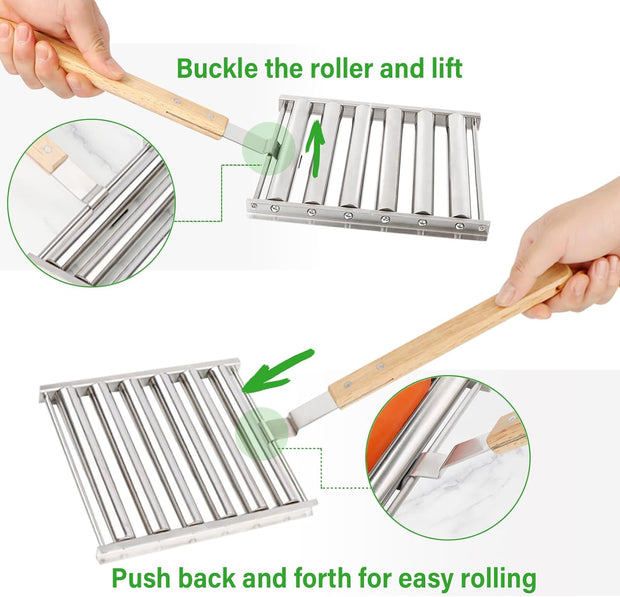 Buckle the roller and lift

Push back and forth for easy rolling