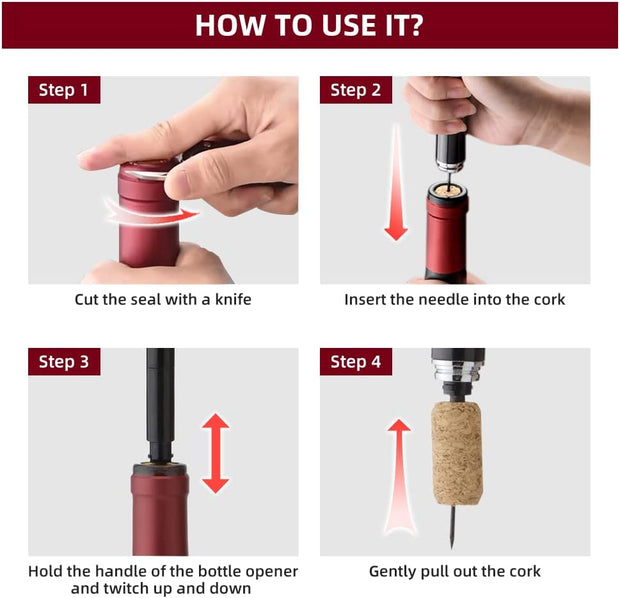 HOW TO USE IT?

Step 1

Cut the seal with a knife

Step 2

Insert the needle into the cork

Step 3

Hold the handle of the bottle opener and twitch up and down

Step 4

Gently pull out the cork