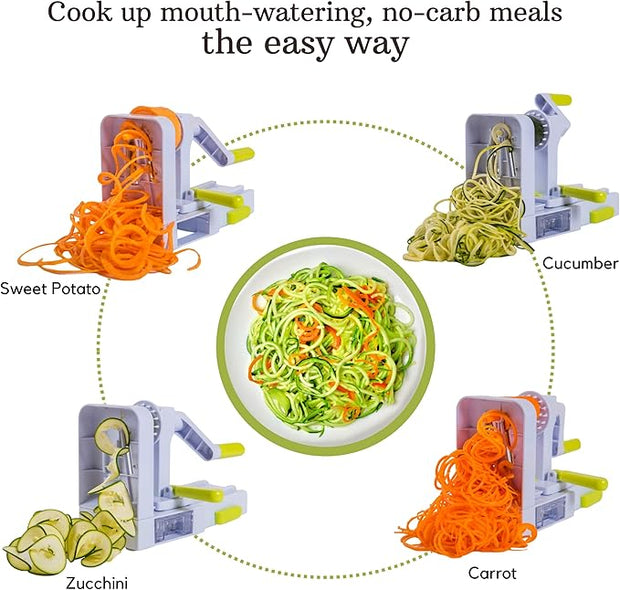 Cook up mouth-watering, no-carb meals
the easy way

Sweet Potato

Cucumber

Zucchini

Carrot